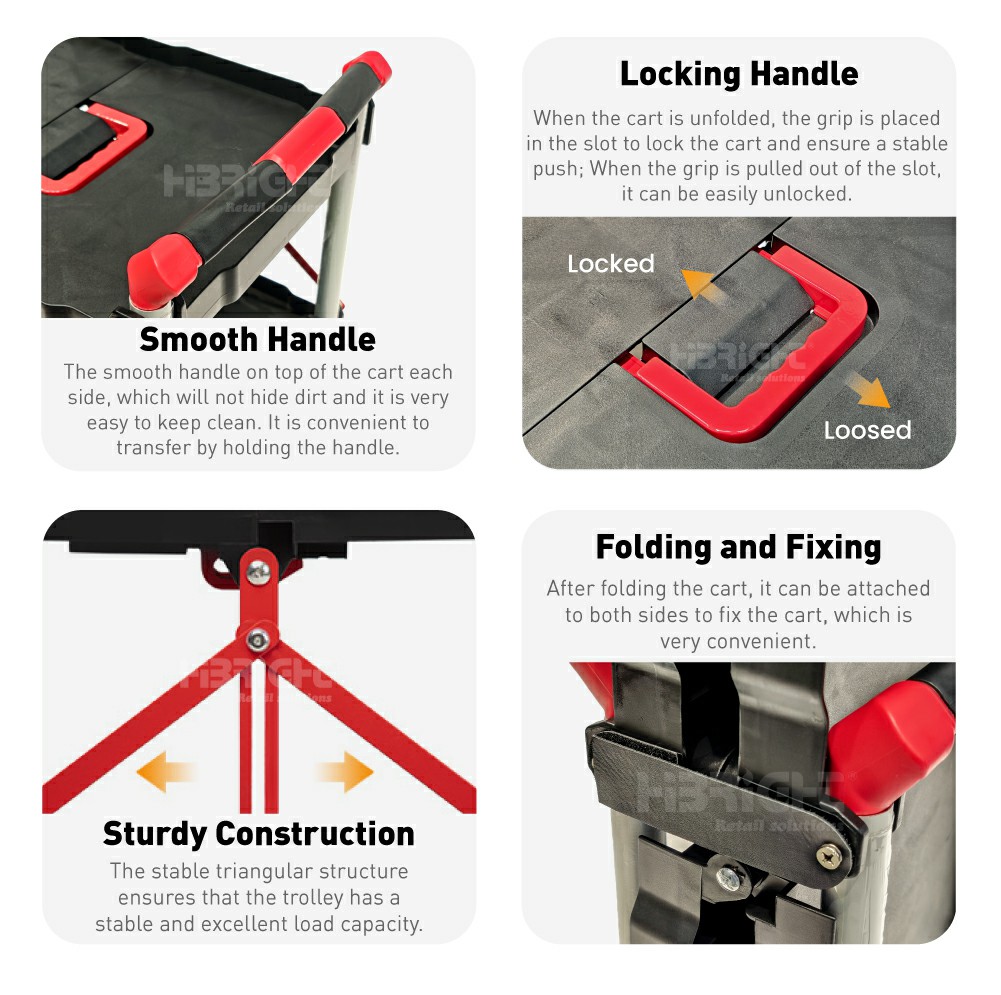 HIBRIGHT
Retail solutions

Smooth Handle
The smooth handle on top of the cart each side, which will not hide dirt and it is very easy to keep clean. It is convenient to transfer by holding the handle.

Locking Handle
When the cart is unfolded, the grip is placed in the slot to lock the cart and ensure a stable push; When the grip is pulled out of the slot, it can be easily unlocked.

Locked
HIBRIGHT
Retail solutions
Loosed

HIBRIGHT
Retail solutions

Sturdy Construction
The stable triangular structure ensures that the trolley has a stable and excellent load capacity.

Folding and Fixing
After folding the cart, it can be attached to both sides to fix the cart, which is very convenient.

HIBRIGHT
Retail solutions